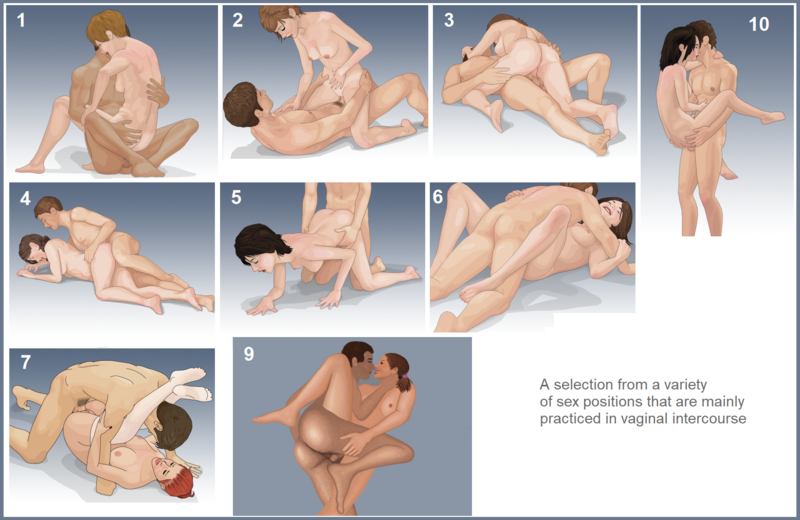 1

2

3

10

4

5

6

7

9

A selection from a variety of sex positions that are mainly practiced in vaginal intercourse